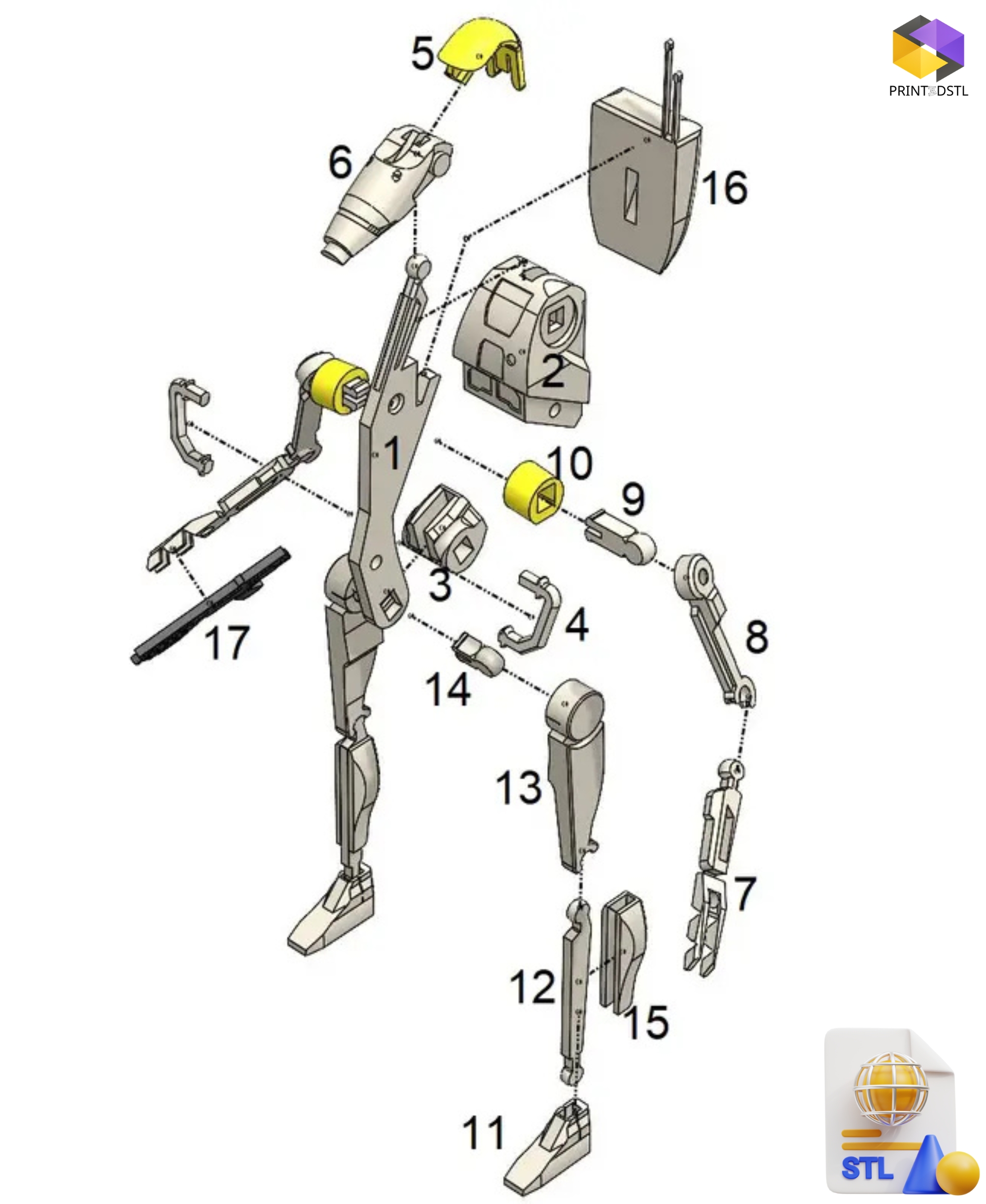 PRINT3DSTL

5

6

16

2

1

10

9

3

4

8

17

14

13

7

12

15

11

STL